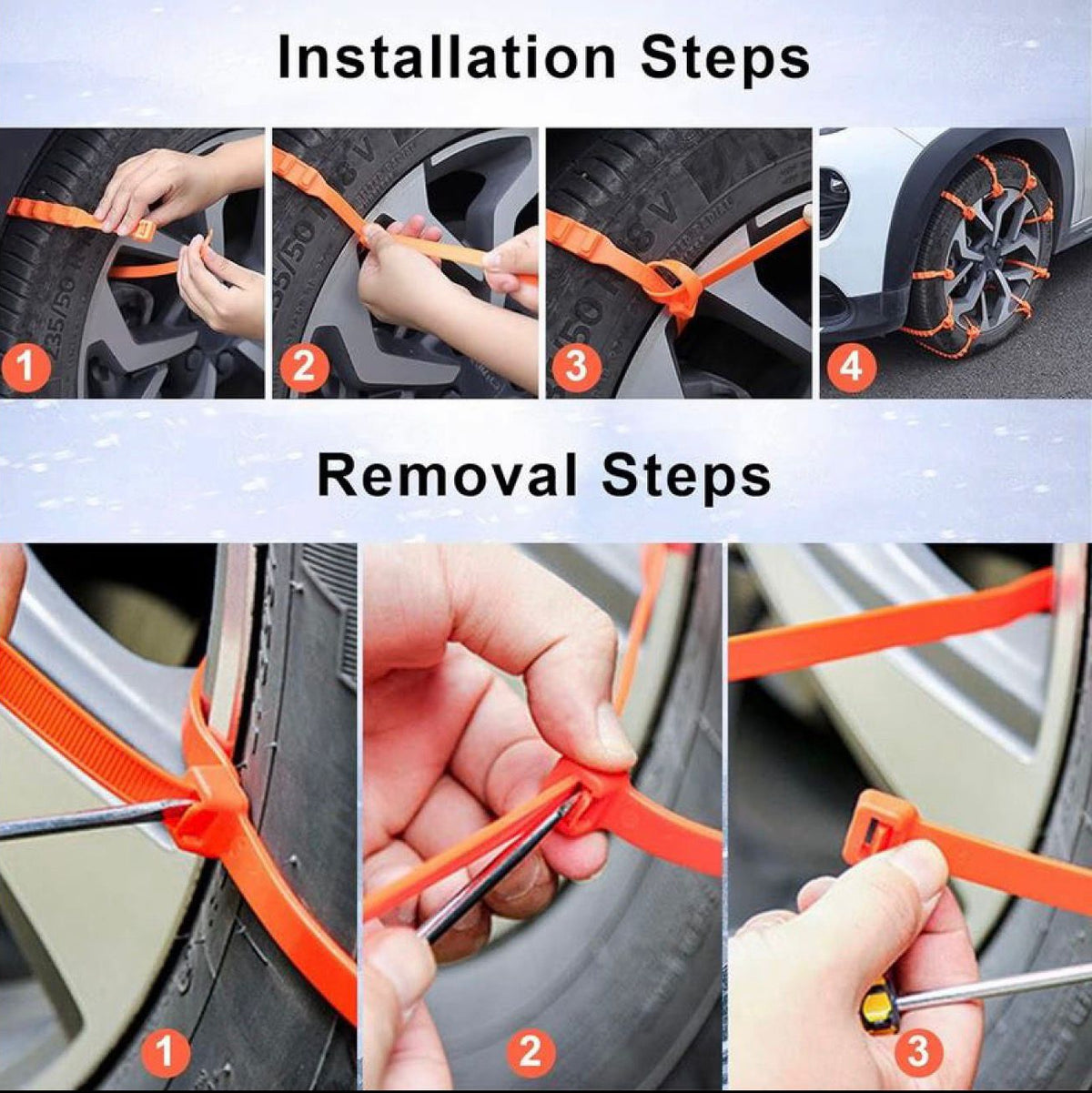 Installation Steps

1

2

3

4

Removal Steps

1

2

3